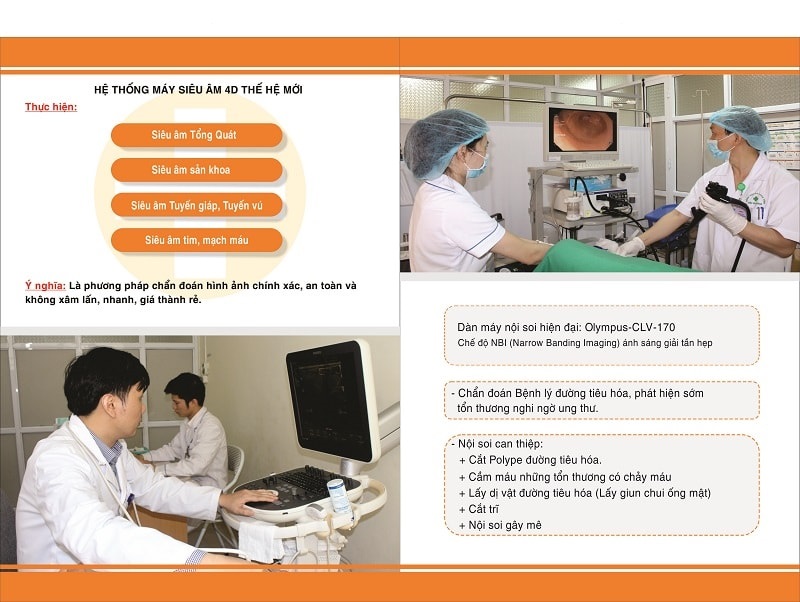 HỆ THỐNG MÁY SIÊU ÂM 4D THẾ HỆ MỚI

Thực hiện:

Siêu âm Tổng Quát

Siêu âm sản khoa

Siêu âm Tuyến giáp, Tuyến vú

Siêu âm tim, mạch máu

Ý nghĩa: Là phương pháp chẩn đoán hình ảnh chính xác, an toàn và không xâm lấn, nhanh, giá thành rẻ.

Dàn máy nội soi hiện đại: Olympus-CLV-170
Chế độ NBI (Narrow Banding Imaging) ánh sáng giải tần hẹp

- Chẩn đoán Bệnh lý đường tiêu hóa, phát hiện sớm tổn thương nghi ngờ ung thư.

- Nội soi can thiệp:
+ Cắt Polype đường tiêu hóa.
+ Cầm máu những tổn thương có chảy máu
+ Lấy dị vật đường tiêu hóa (Lấy giun chui ống mật)
+ Cắt trĩ
+ Nội soi gây mê